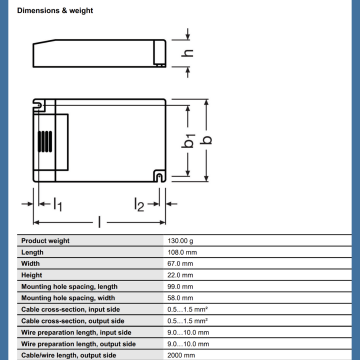 Dimensions & weight

h

$b_1$ b

$l_1$ $l_2$

l

| | |
|---|---|
| Product weight | 130.00 g |
| Length | 108.0 mm |
| Width | 67.0 mm |
| Height | 22.0 mm |
| Mounting hole spacing, length | 99.0 mm |
| Mounting hole spacing, width | 58.0 mm |
| Cable cross-section, input side | 0.5...1.5 mm² |
| Cable cross-section, output side | 0.5...1.5 mm² |
| Wire preparation length, input side | 9.0...10.0 mm |
| Wire preparation length, output side | 9.0...10.0 mm |
| Cable/wire length, output side | 2000 mm |